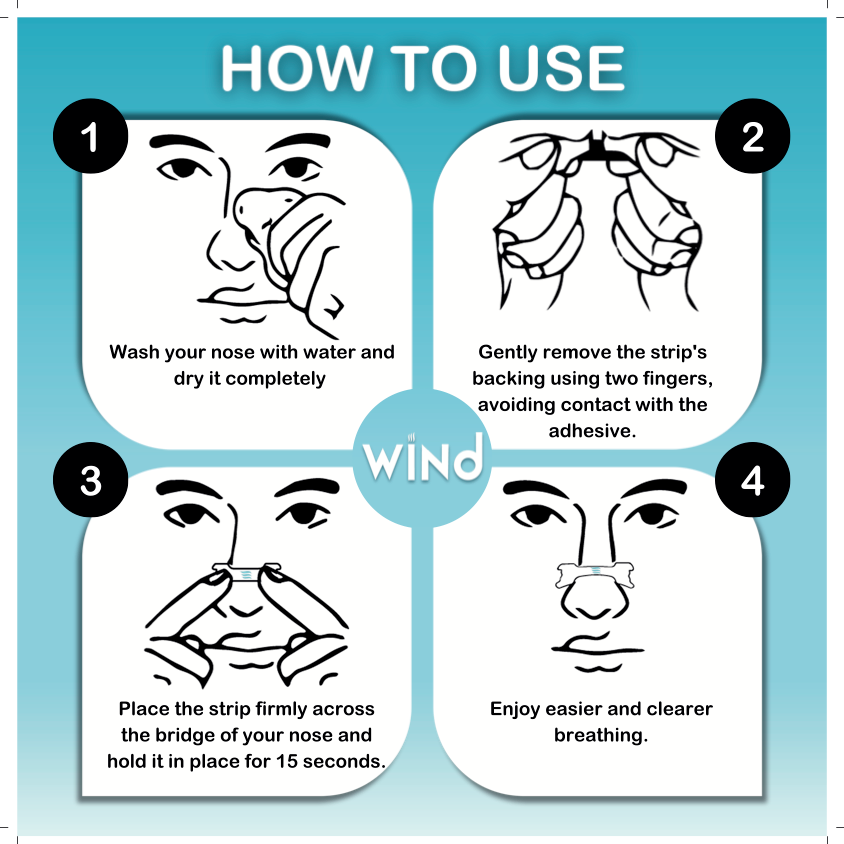 HOW TO USE

1

Wash your nose with water and dry it completely

2

Gently remove the strip's backing using two fingers, avoiding contact with the adhesive.

wind

3

Place the strip firmly across the bridge of your nose and hold it in place for 15 seconds.

4

Enjoy easier and clearer breathing.